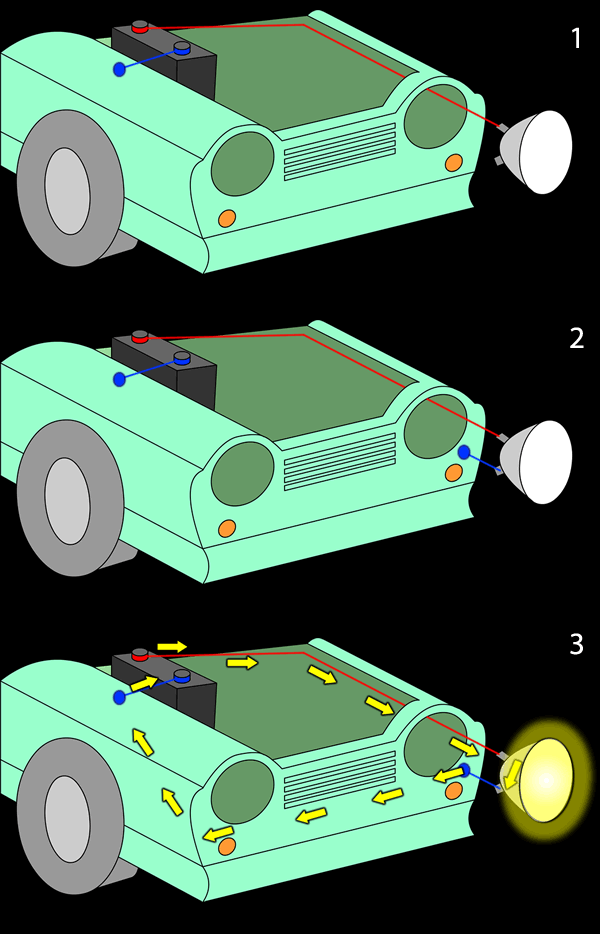 1

2

3